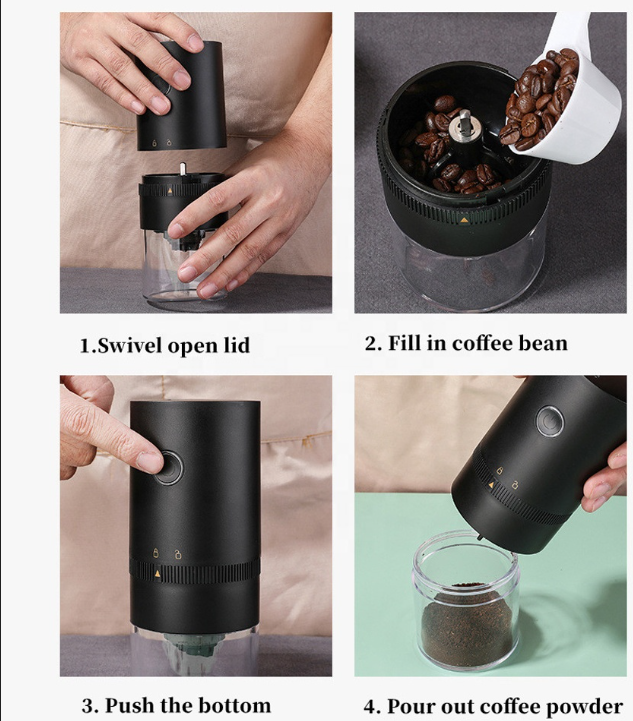 1.Swivel open lid

2. Fill in coffee bean

3. Push the bottom

4. Pour out coffee powder